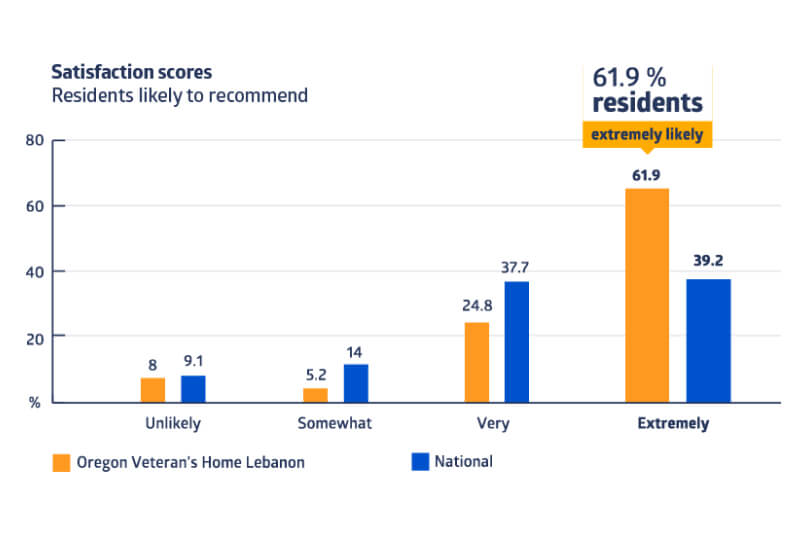 Satisfaction scores
Residents likely to recommend

61.9 %
residents
extremely likely

80
60
40
20
%

8
9.1
5.2
14
24.8
37.7
61.9
39.2

Unlikely
Somewhat
Very
Extremely

Oregon Veteran's Home Lebanon
National